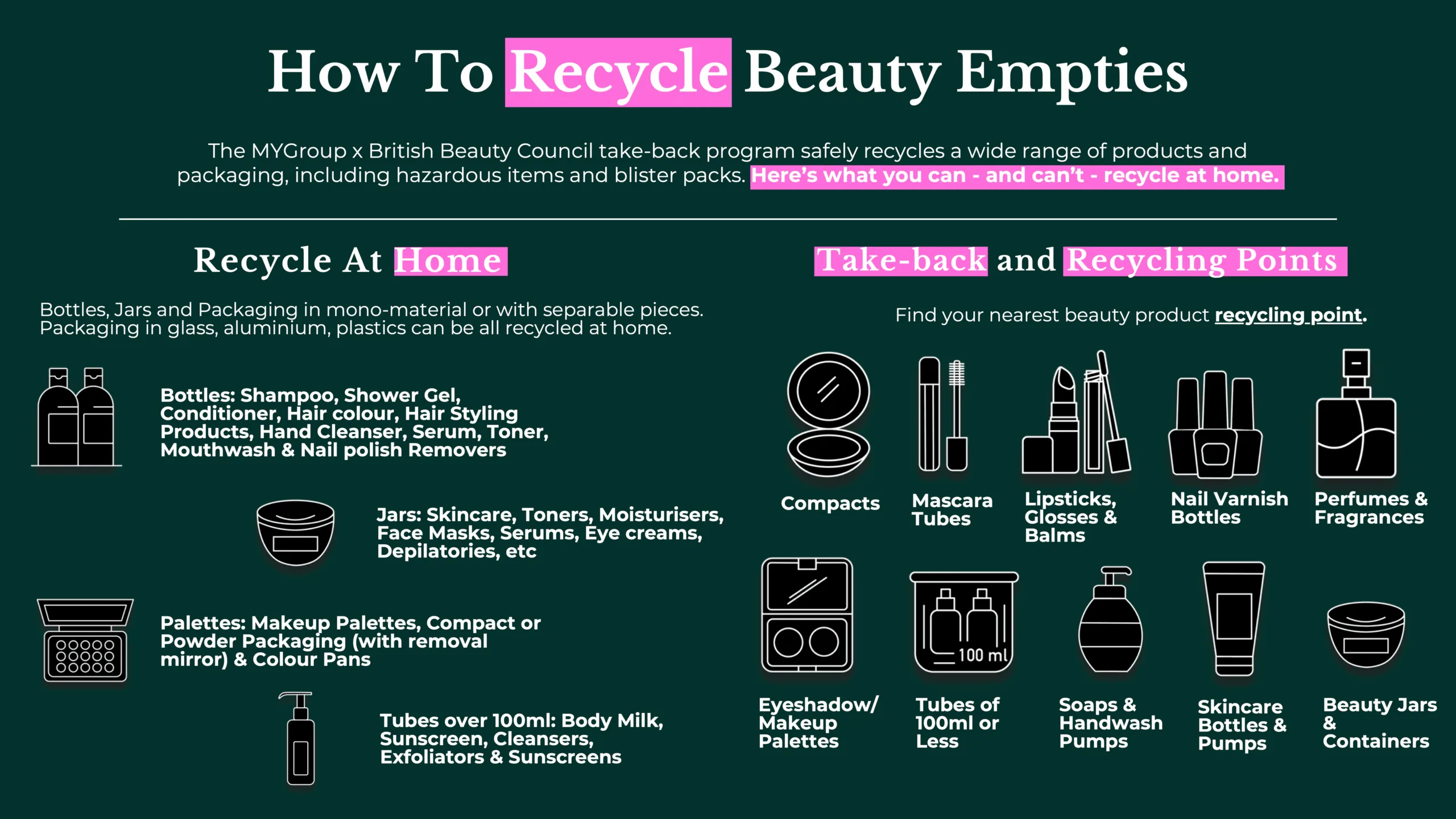 How To Recycle Beauty Empties

The MYGroup x British Beauty Council take-back program safely recycles a wide range of products and packaging, including hazardous items and blister packs. Here's what you can - and can't - recycle at home.

Recycle At Home

Bottles, Jars and Packaging in mono-material or with separable pieces. Packaging in glass, aluminium, plastics can be all recycled at home.

Bottles: Shampoo, Shower Gel, Conditioner, Hair colour, Hair Styling Products, Hand Cleanser, Serum, Toner, Mouthwash & Nail polish Removers

Jars: Skincare, Toners, Moisturisers, Face Masks, Serums, Eye creams, Depilatories, etc

Palettes: Makeup Palettes, Compact or Powder Packaging (with removal mirror) & Colour Pans

Tubes over 100ml: Body Milk, Sunscreen, Cleansers, Exfoliators & Sunscreens

Take-back and Recycling Points

Find your nearest beauty product recycling point.

Compacts

Mascara Tubes

Lipsticks, Glosses & Balms

Nail Varnish Bottles

Perfumes & Fragrances

Eyeshadow/ Makeup Palettes

100 ml

Tubes of 100ml or Less

Soaps & Handwash Pumps

Skincare Bottles & Pumps

Beauty Jars & Containers